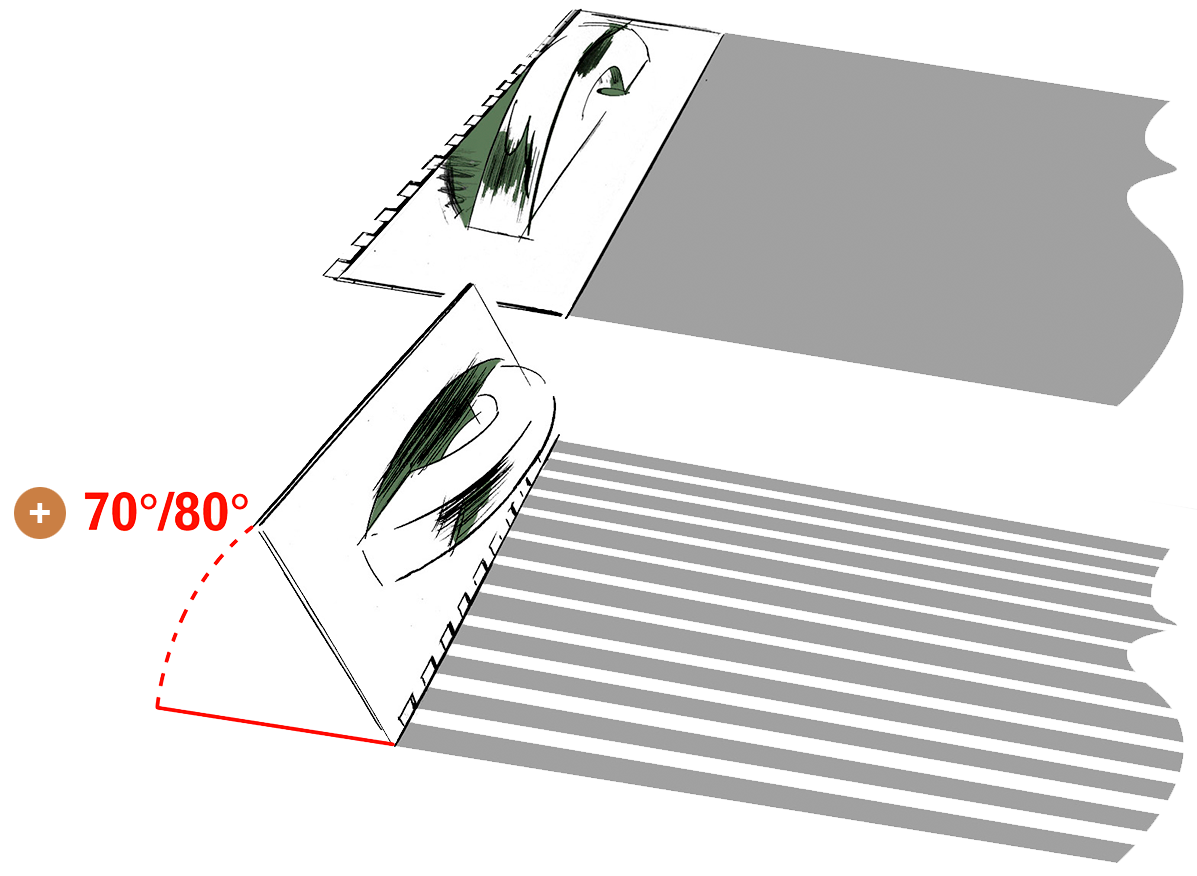 + 70°/80°