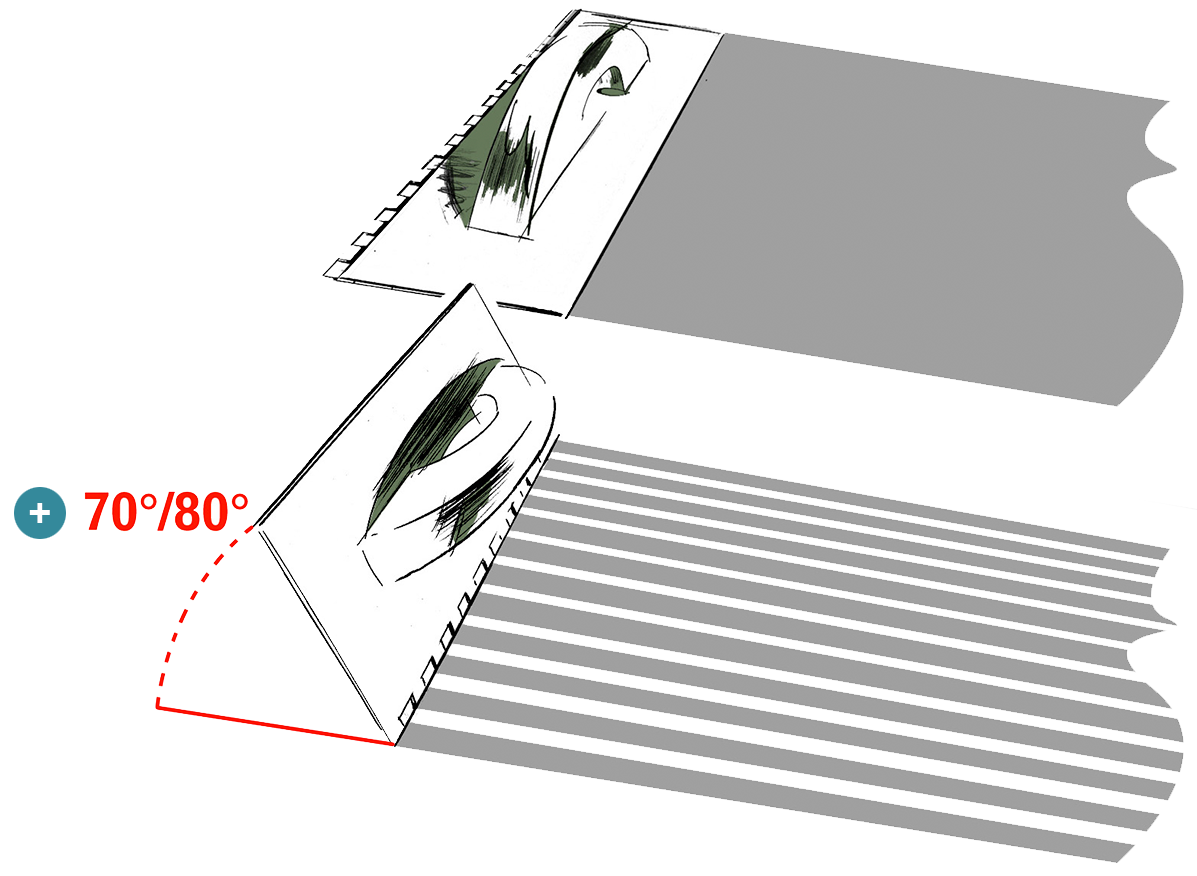 + 70°/80°