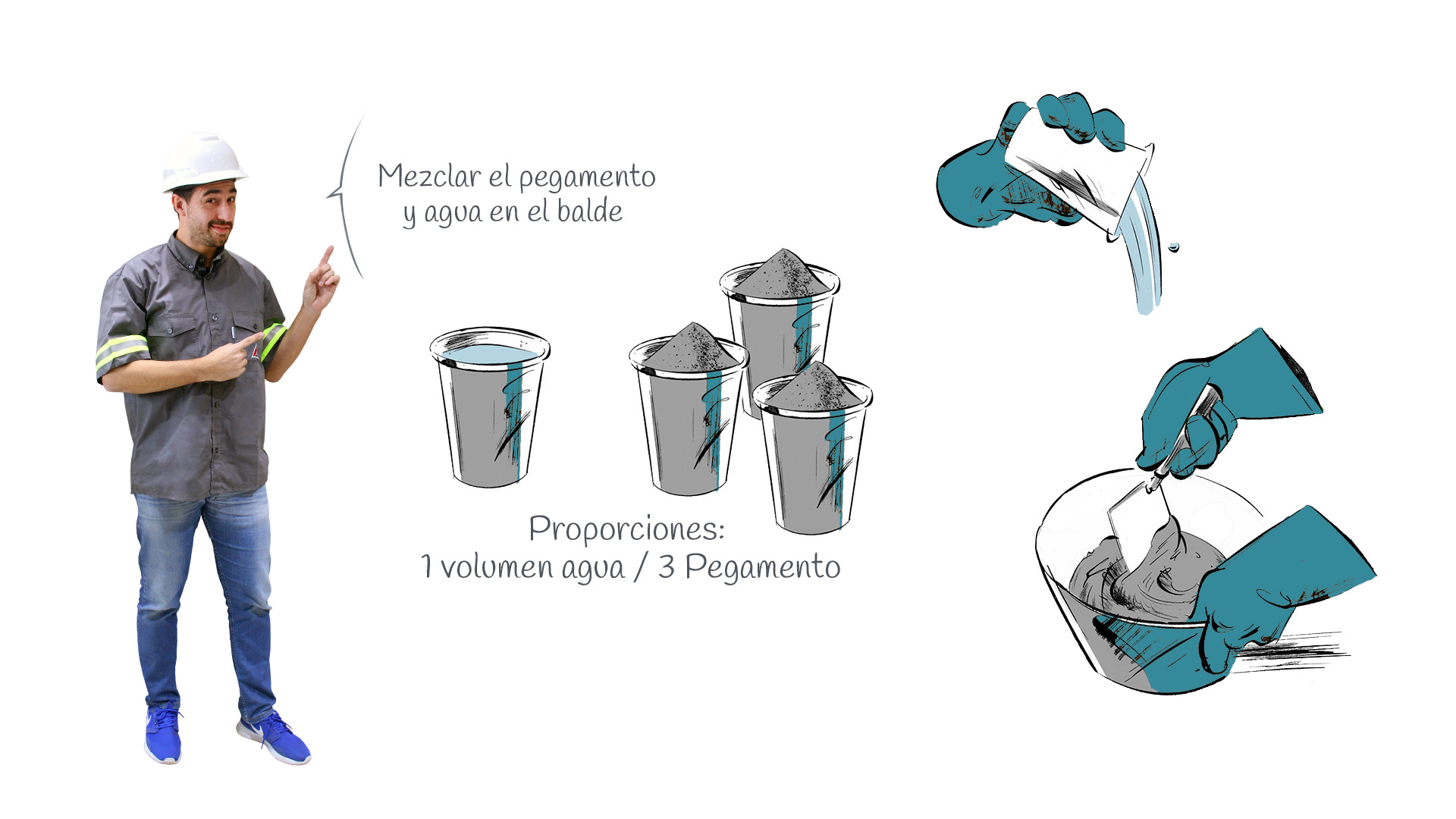 Mezclar el pegamento
y agua en el balde

Proporciones:
1 volumen agua / 3 Pegamento